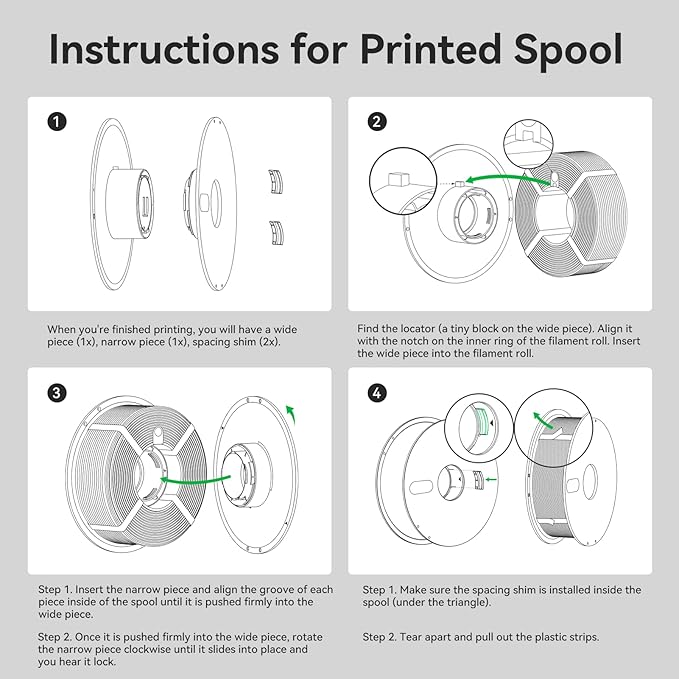 Instructions for Printed Spool

1

When you're finished printing, you will have a wide piece (1x), narrow piece (1x), spacing shim (2x).

2

Find the locator (a tiny block on the wide piece). Align it with the notch on the inner ring of the filament roll. Insert the wide piece into the filament roll.

3

Step 1. Insert the narrow piece and align the groove of each piece inside of the spool until it is pushed firmly into the wide piece.

Step 2. Once it is pushed firmly into the wide piece, rotate the narrow piece clockwise until it slides into place and you hear it lock.

4

Step 1. Make sure the spacing shim is installed inside the spool (under the triangle).

Step 2. Tear apart and pull out the plastic strips.